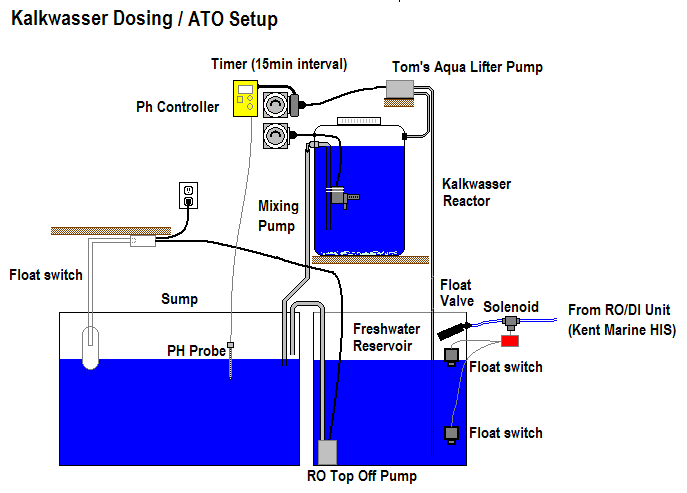 Kalkwasser Dosing / ATO Setup

Timer (15min interval)

Tom's Aqua Lifter Pump

Ph Controller

Kalkwasser Reactor

Mixing Pump

Float switch

Sump

Float Valve

Solenoid

From RO/DI Unit (Kent Marine HIS)

Freshwater Reservoir

PH Probe

Float switch

Float switch

RO Top Off Pump