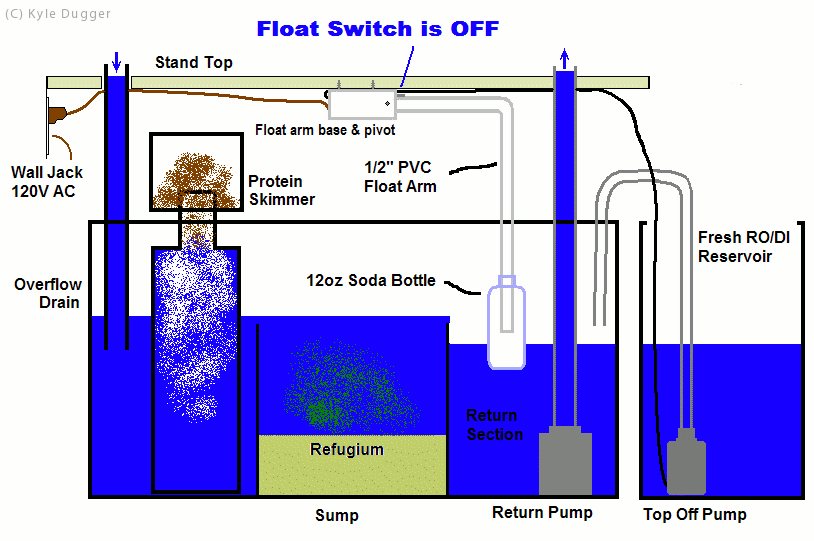 (C) Kyle Dugger

Float Switch is OFF

Stand Top

Float arm base & pivot

Wall Jack
120V AC

Protein
Skimmer

1/2" PVC
Float Arm

Fresh RO/DI
Reservoir

Overflow
Drain

12oz Soda Bottle

Return
Section

Refugium

Sump

Return Pump

Top Off Pump